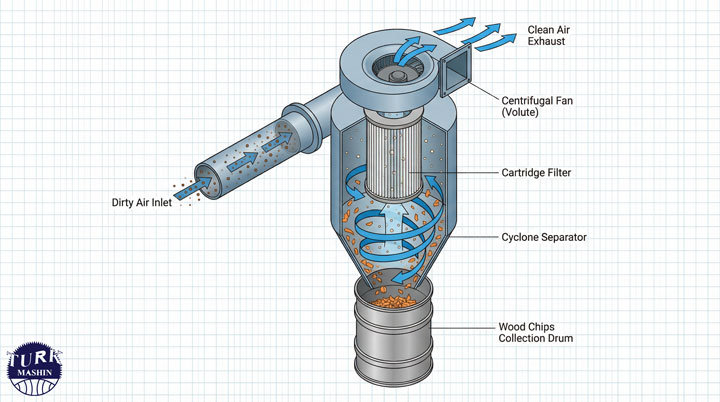 Clean Air Exhaust

Centrifugal Fan (Volute)

Cartridge Filter

Dirty Air Inlet

Cyclone Separator

Wood Chips Collection Drum

TURK MASHIN